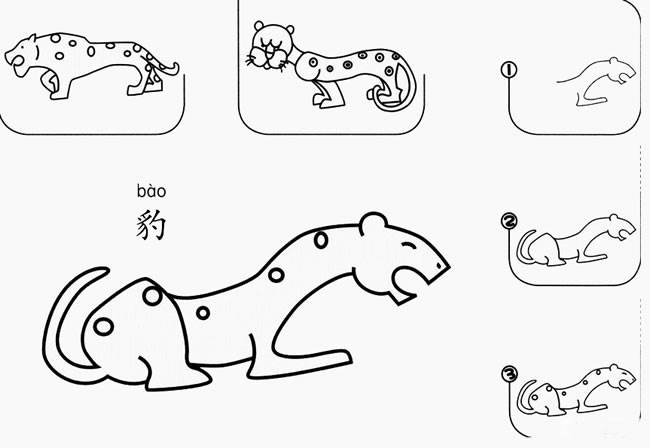 ①

bào
豹

②

③